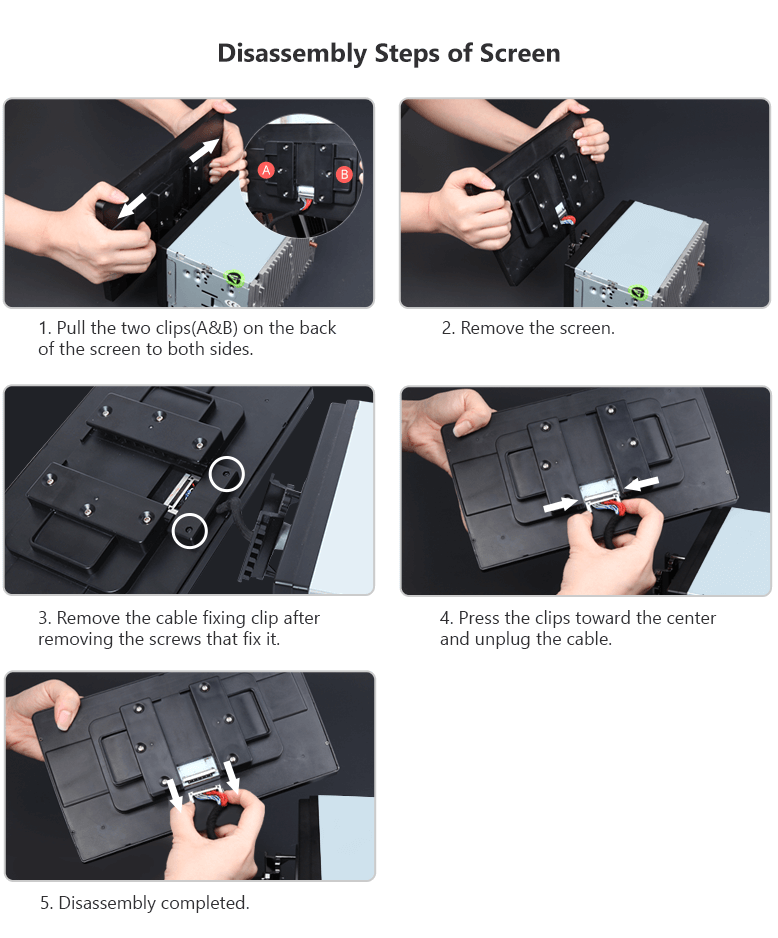 Disassembly Steps of Screen

A

B

1. Pull the two clips(A&B) on the back of the screen to both sides.

2. Remove the screen.

3. Remove the cable fixing clip after removing the screws that fix it.

4. Press the clips toward the center and unplug the cable.

5. Disassembly completed.