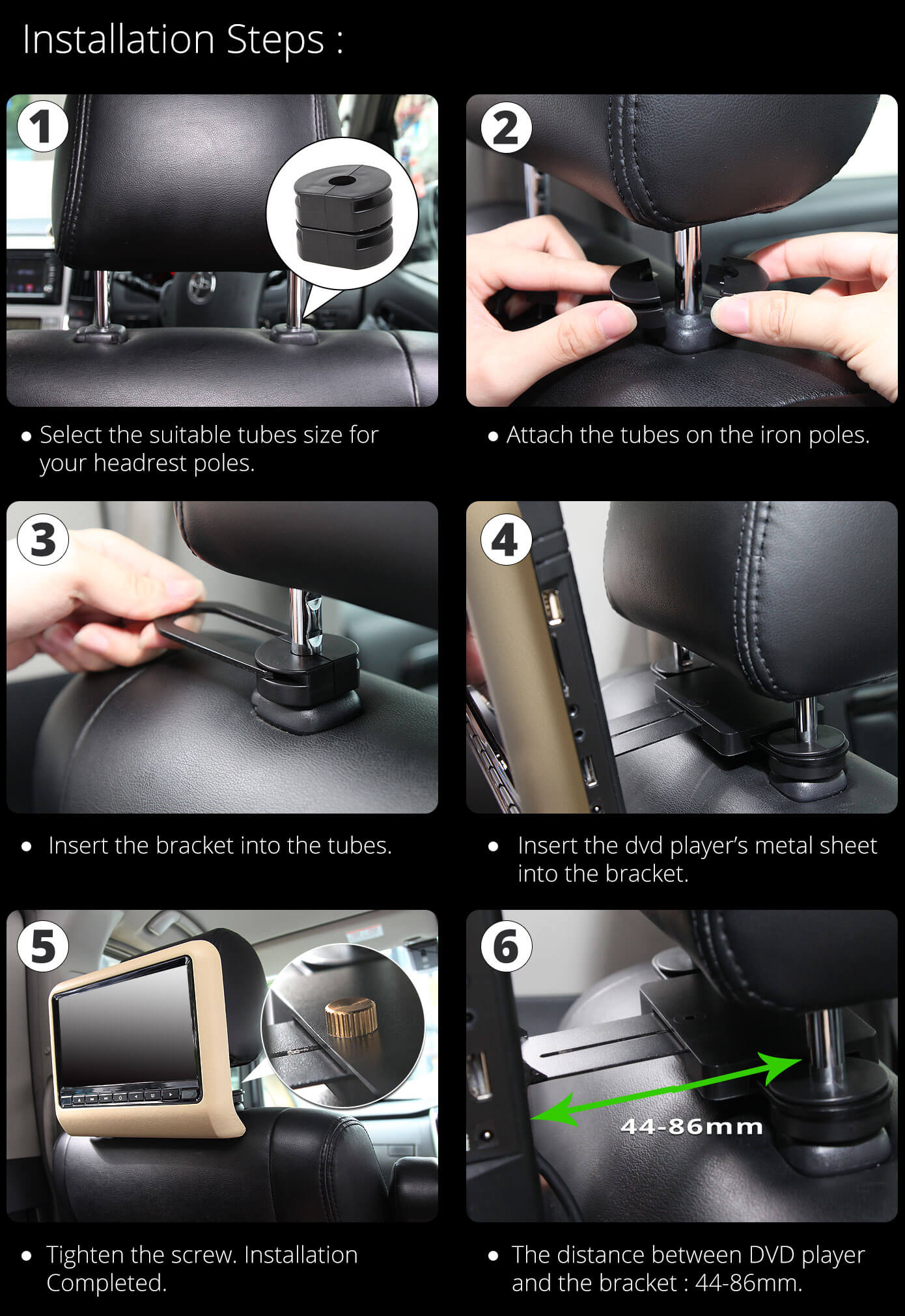 Installation Steps :

1

• Select the suitable tubes size for your headrest poles.

2

• Attach the tubes on the iron poles.

3

• Insert the bracket into the tubes.

4

• Insert the dvd player's metal sheet into the bracket.

5

• Tighten the screw. Installation Completed.

6

44-86mm

• The distance between DVD player and the bracket : 44-86mm.