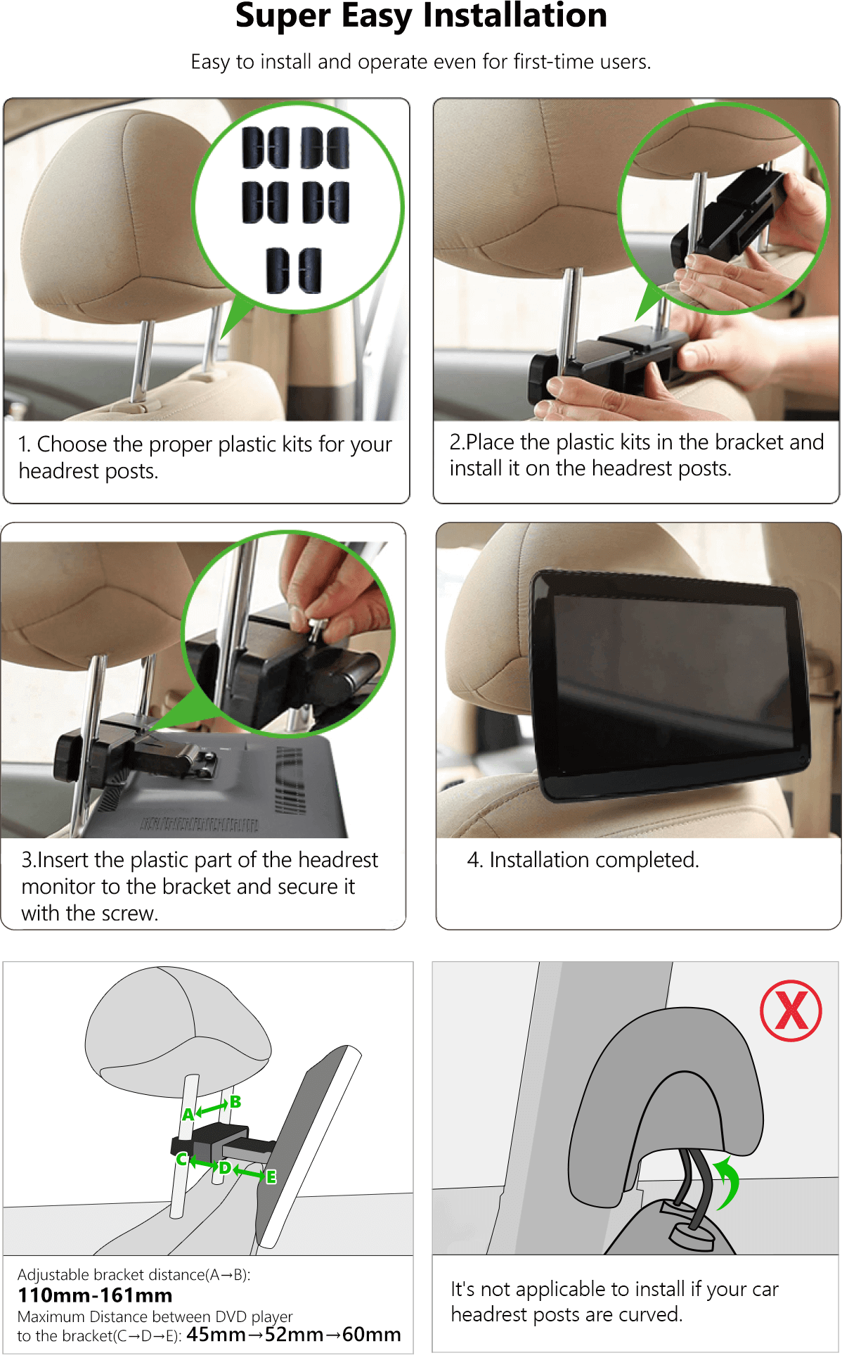 Super Easy Installation

Easy to install and operate even for first-time users.

1. Choose the proper plastic kits for your headrest posts.

2.Place the plastic kits in the bracket and install it on the headrest posts.

3.Insert the plastic part of the headrest monitor to the bracket and secure it with the screw.

4. Installation completed.

A B C D E

Adjustable bracket distance(A→B):
110mm-161mm
Maximum Distance between DVD player to the bracket(C→D→E): 45mm→52mm→60mm

X

It's not applicable to install if your car headrest posts are curved.